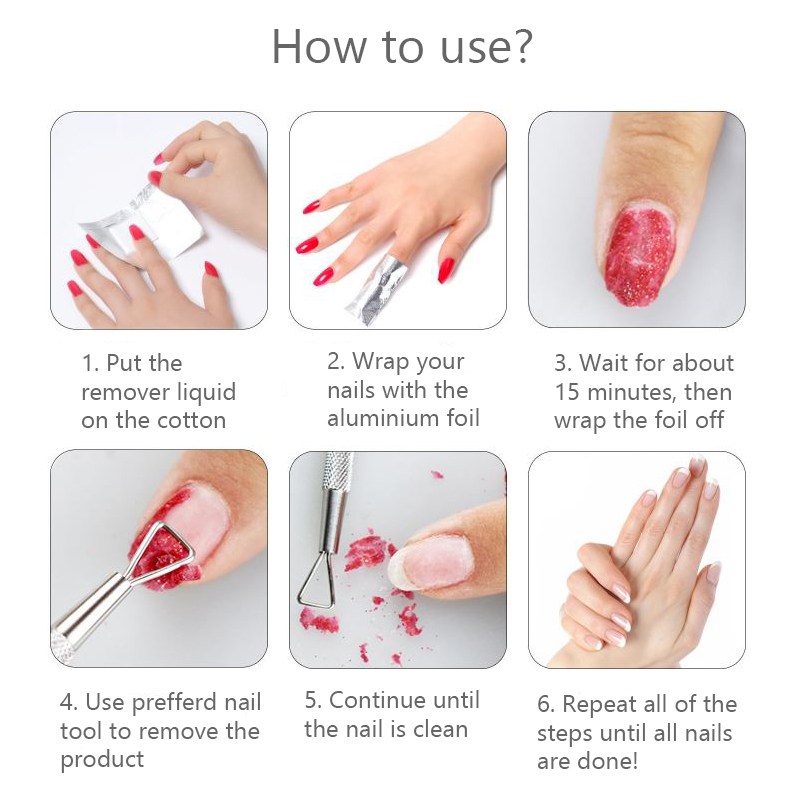 How to use?

1. Put the remover liquid on the cotton

2. Wrap your nails with the aluminium foil

3. Wait for about 15 minutes, then wrap the foil off

4. Use prefferd nail tool to remove the product

5. Continue until the nail is clean

6. Repeat all of the steps until all nails are done!